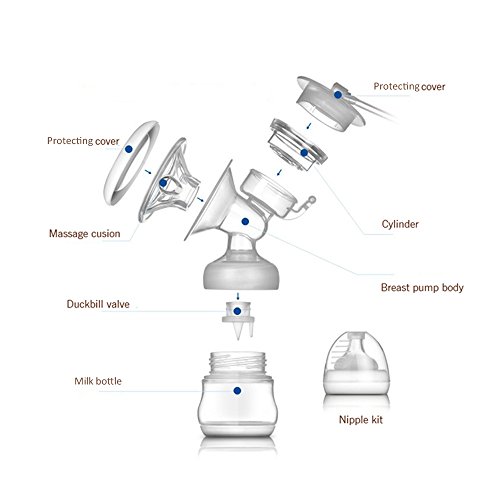 Protecting cover

Protecting cover

Massage cusion

Cylinder

Breast pump body

Duckbill valve

Milk bottle

Nipple kit