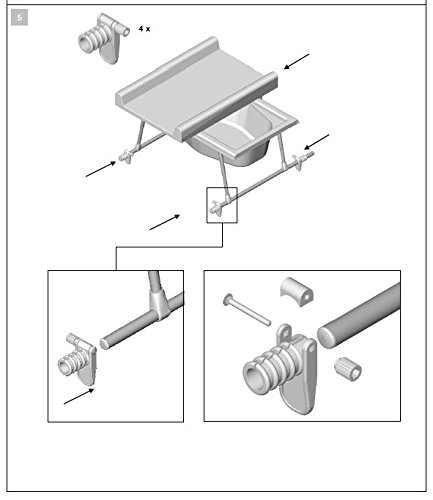 5

4 x