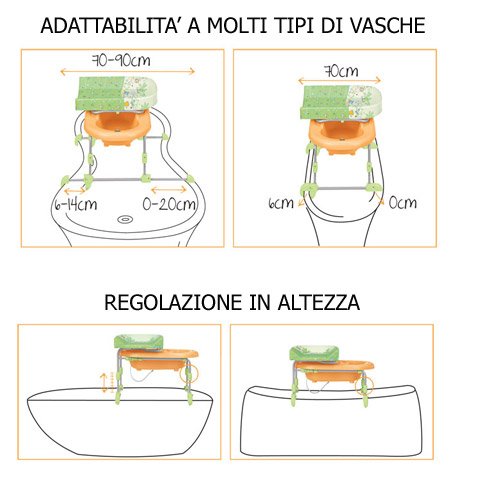 ADATTABILITA' A MOLTI TIPI DI VASCHE

70-90cm

6-14cm

0-20cm

70cm

6cm

0cm

REGOLAZIONE IN ALTEZZA